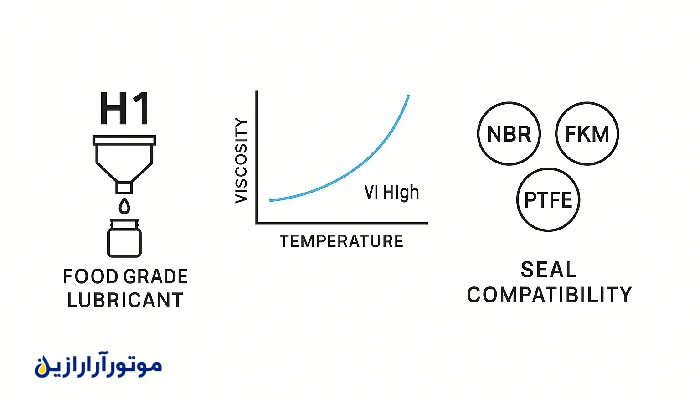 H1

FOOD GRADE LUBRICANT

VISCOSITY

VI HIgh

TEMPERATURE

NBR

FKM

PTFE

SEAL COMPATIBILITY

موتورآرارازین